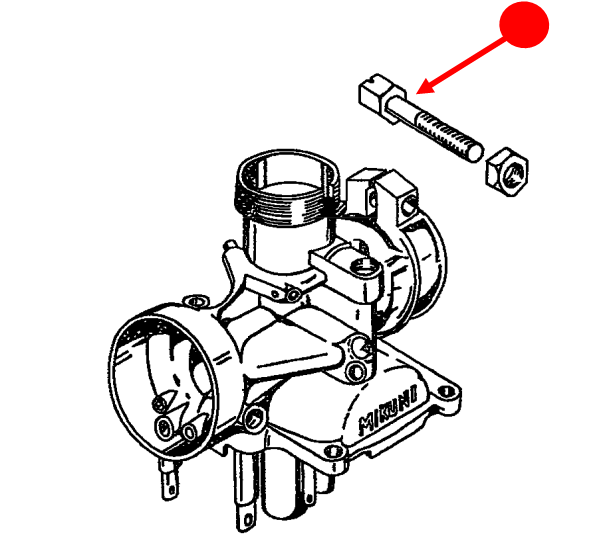 MIKUNI