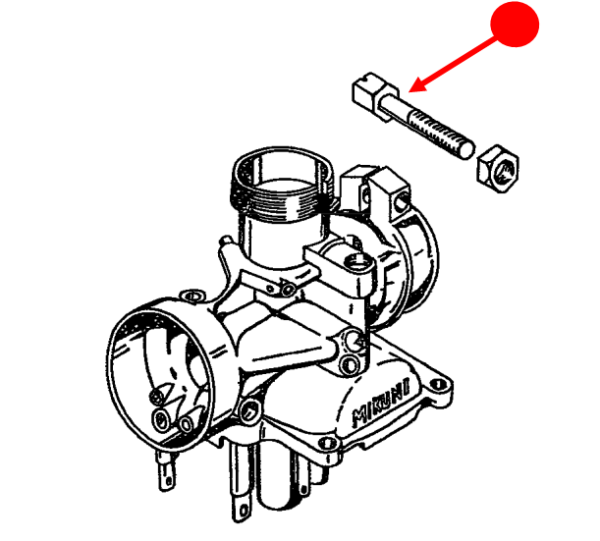 MIKUNI