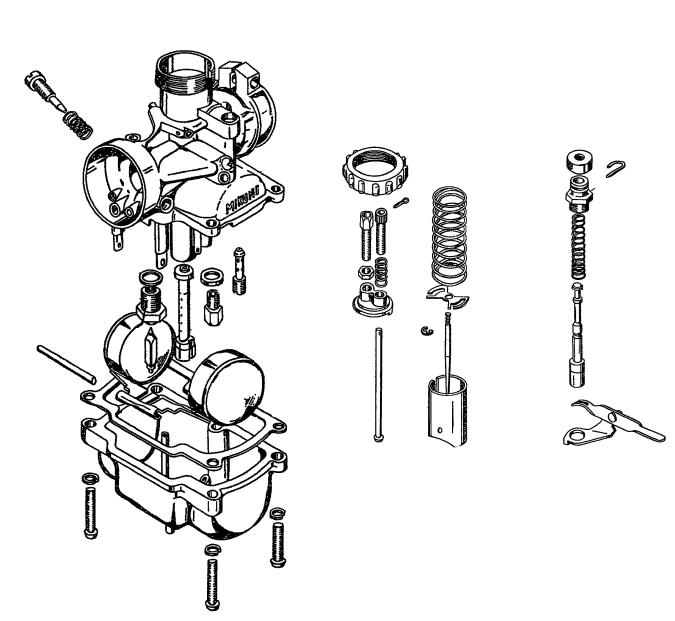 MIKUNI