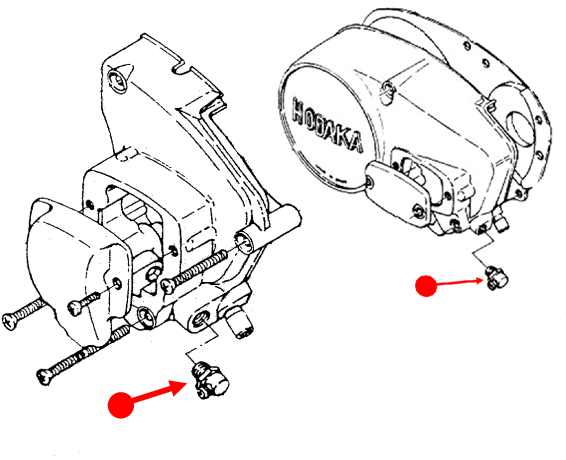 HODAKA