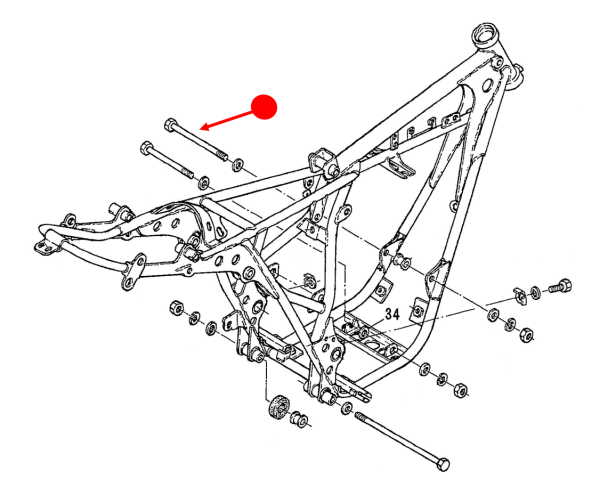 34