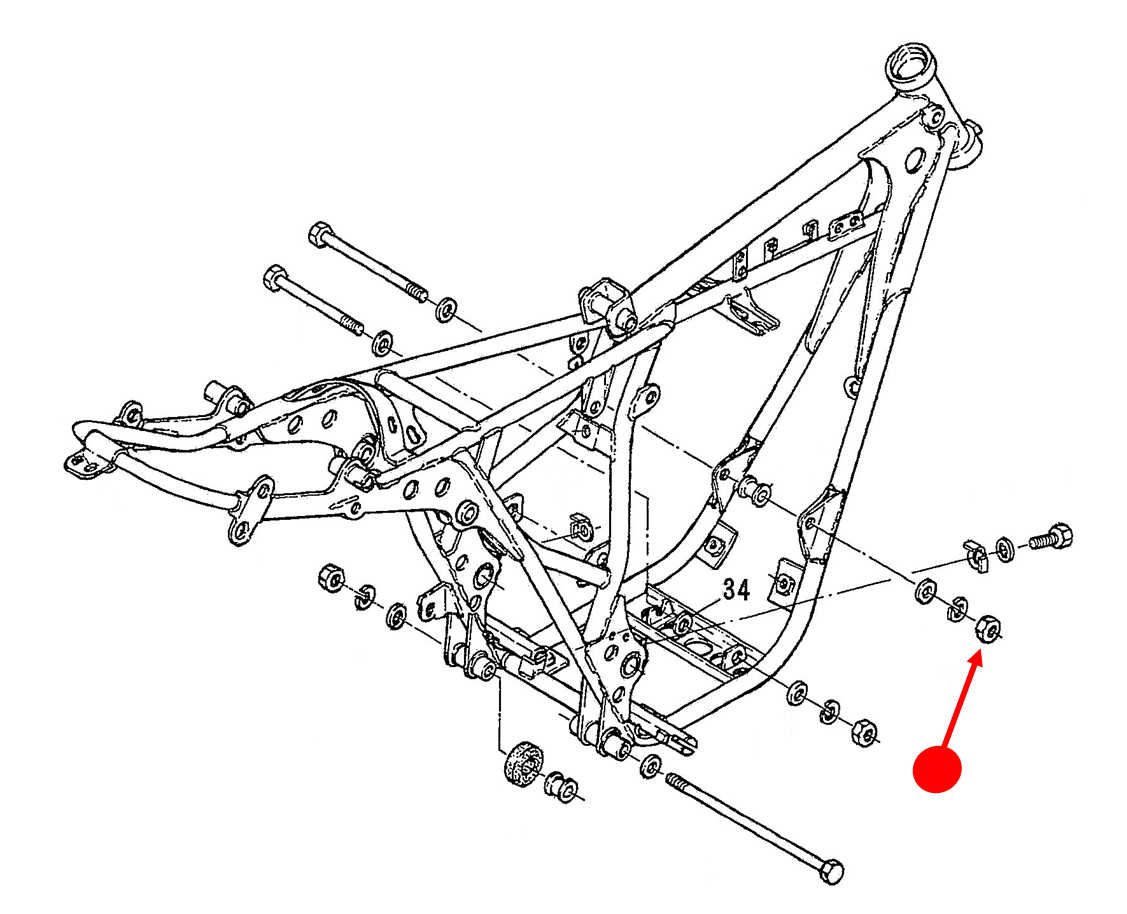 34