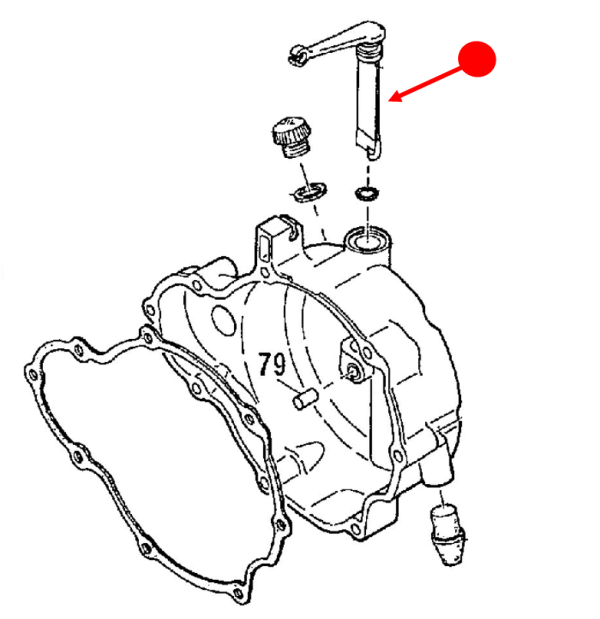 79