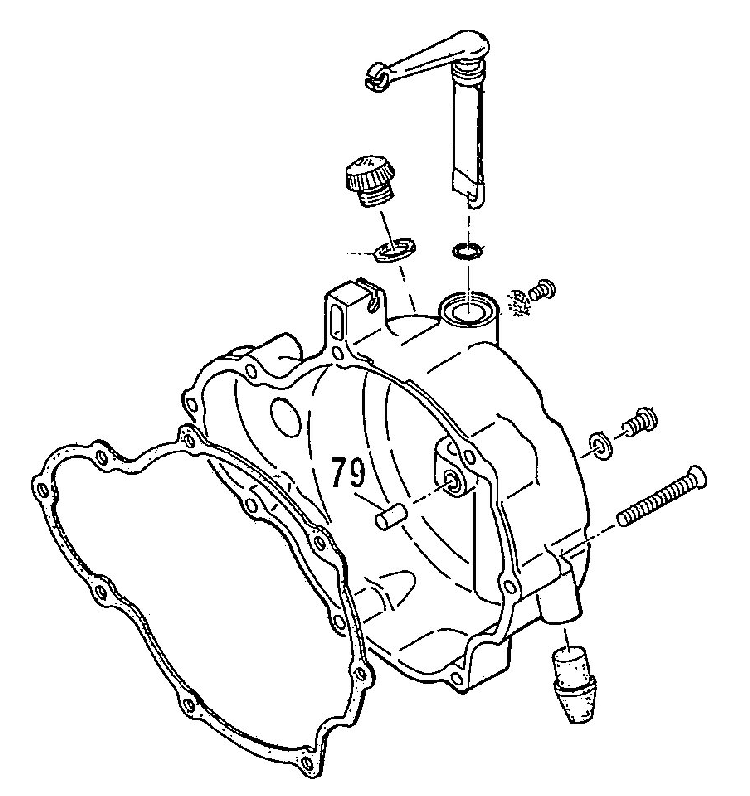 79