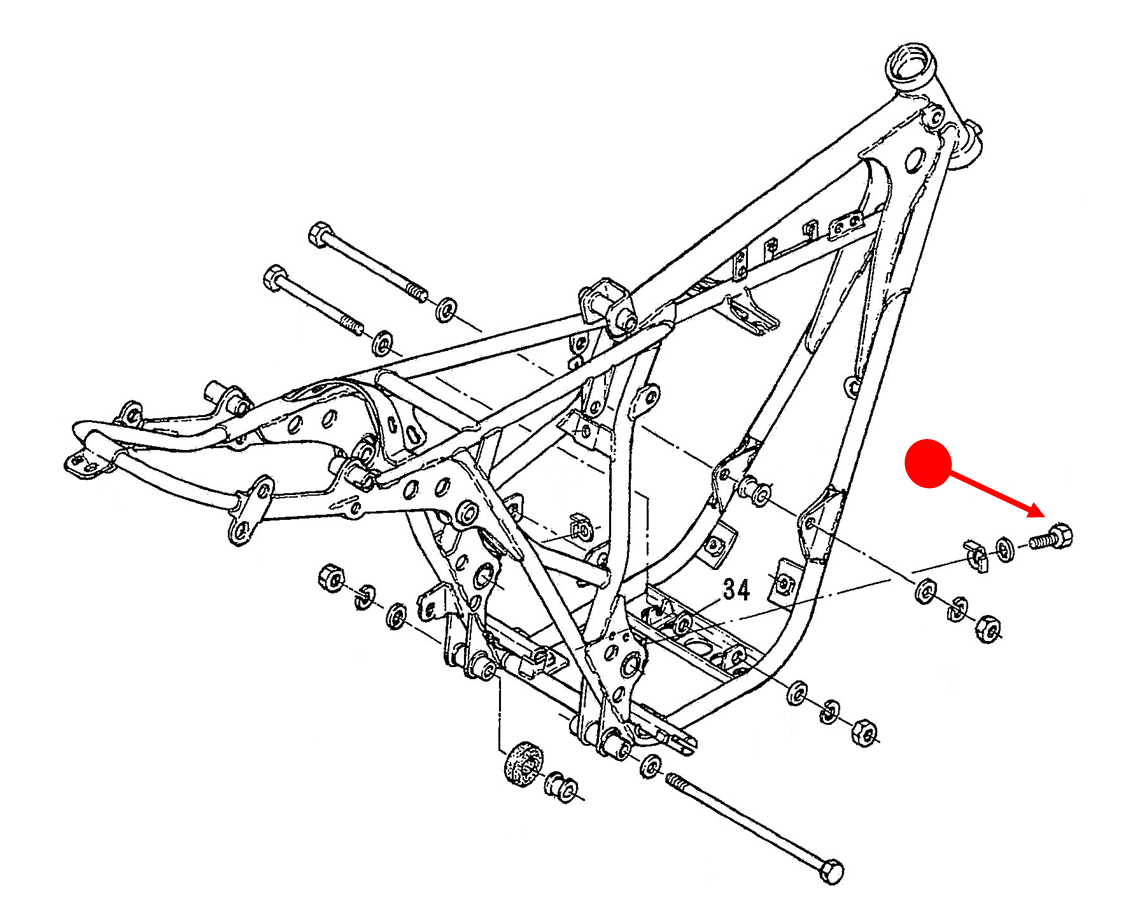 34