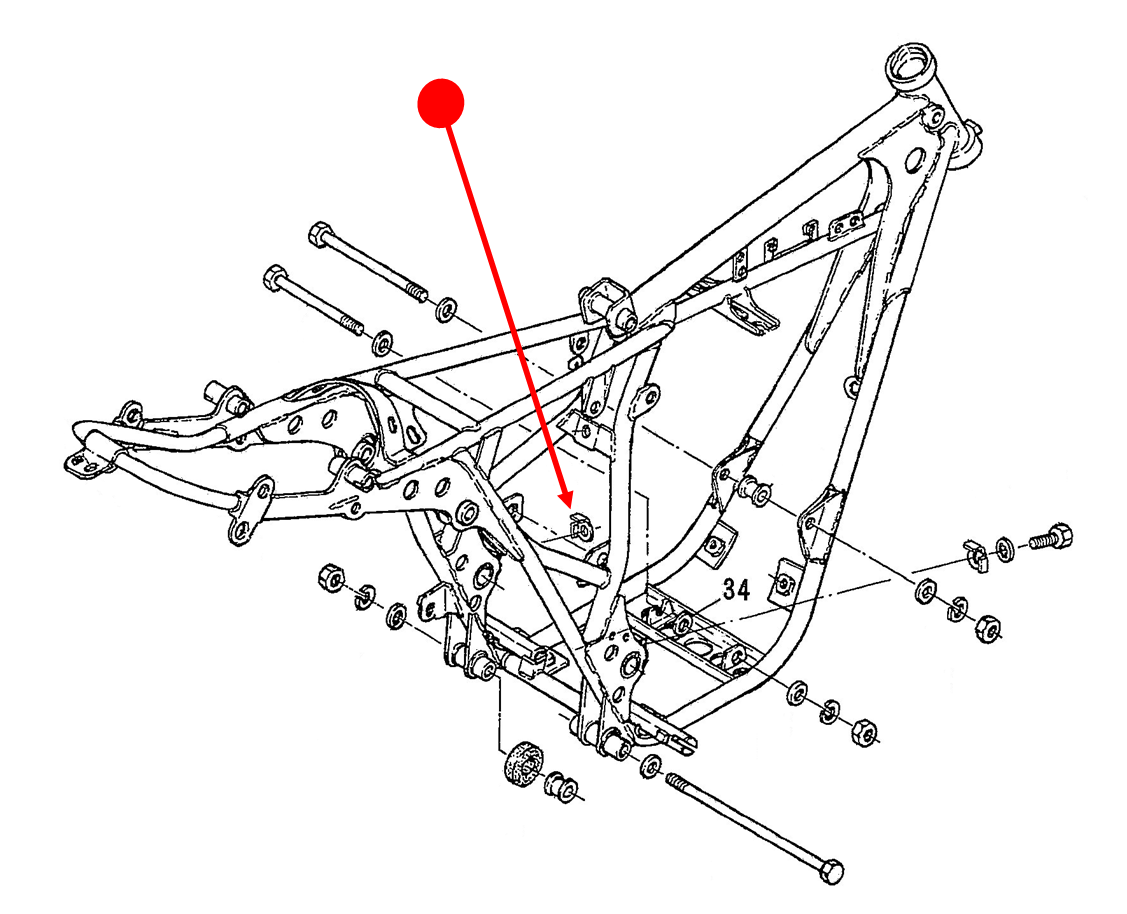 34