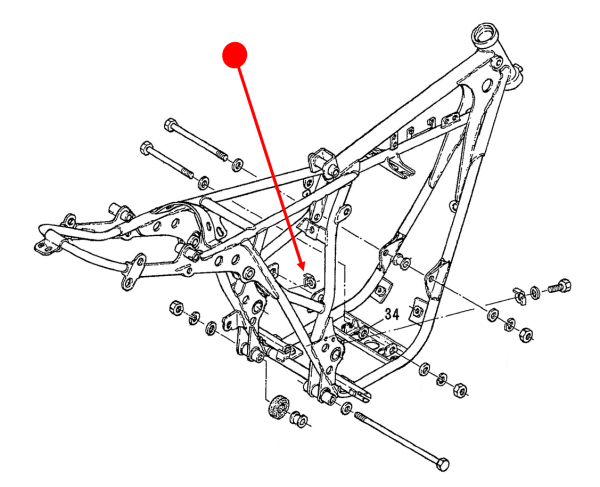 34