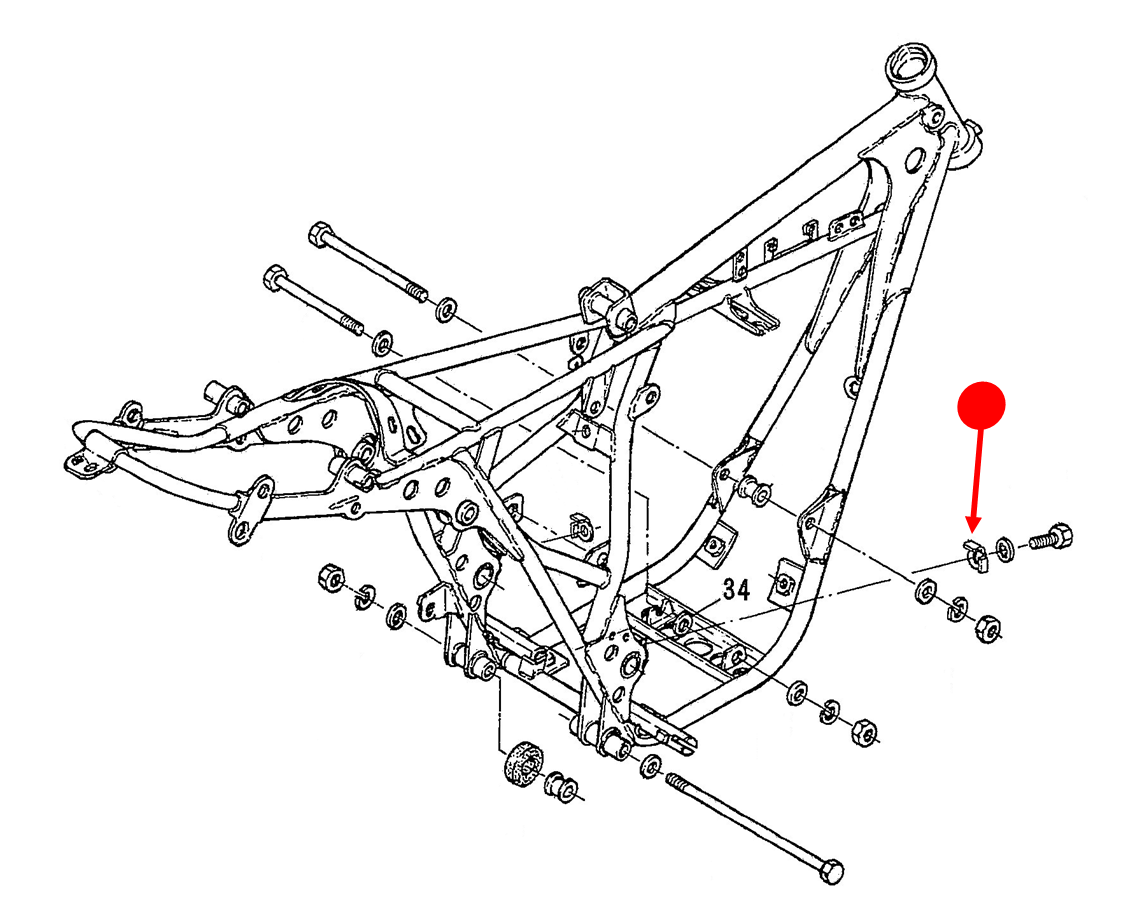 34