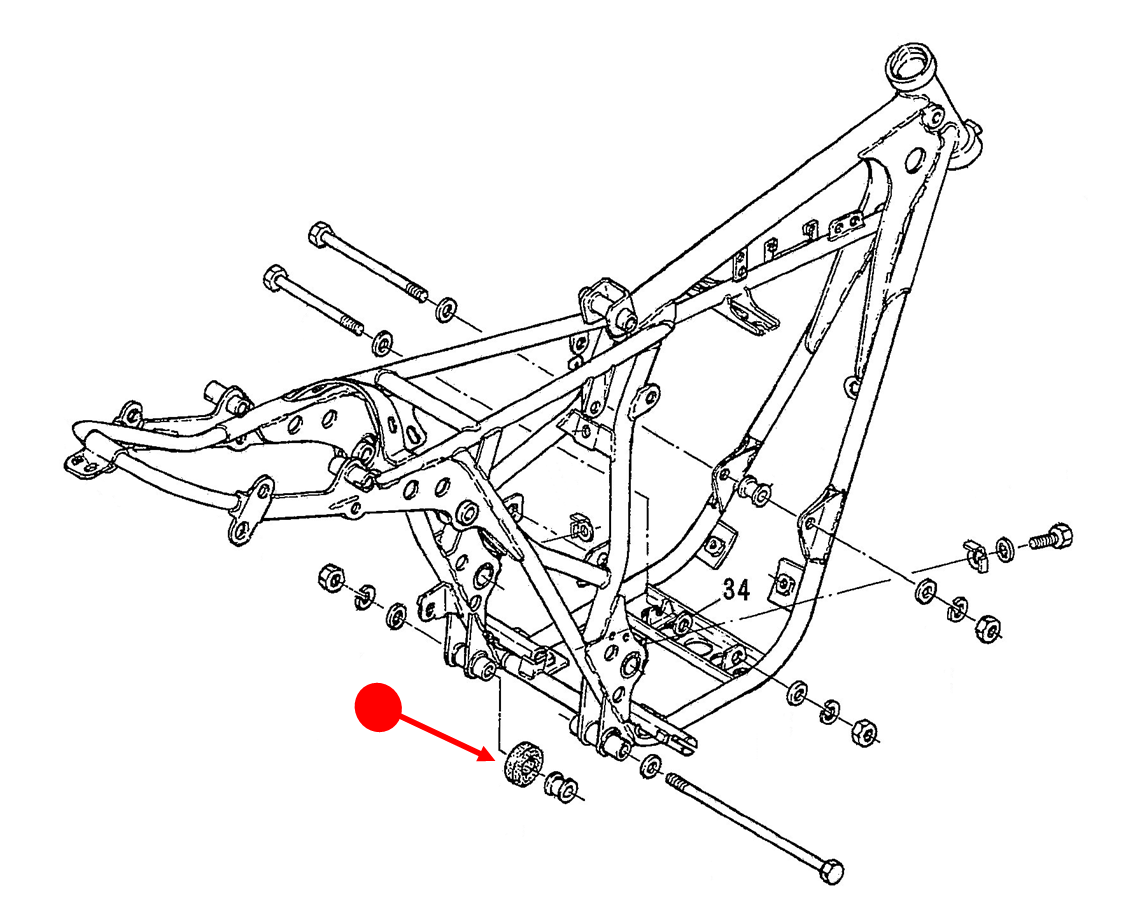 34