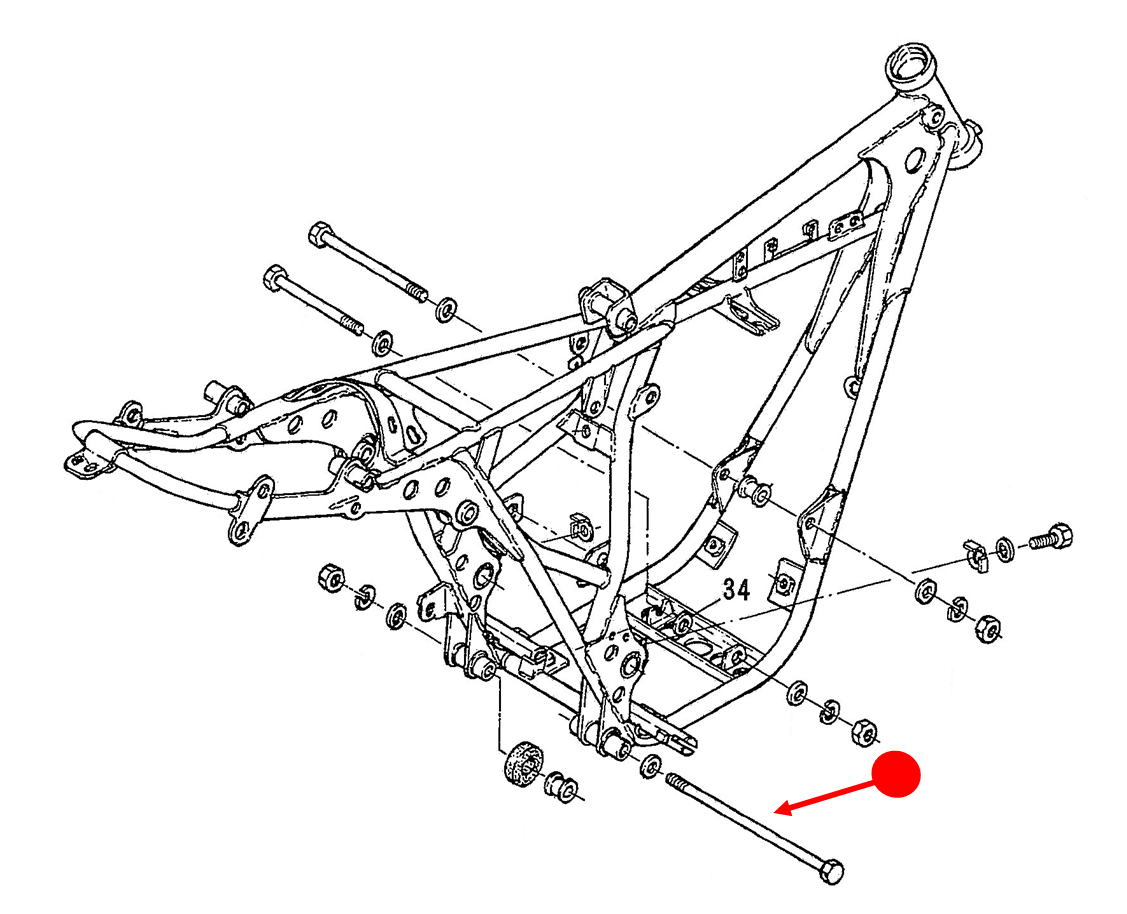 34