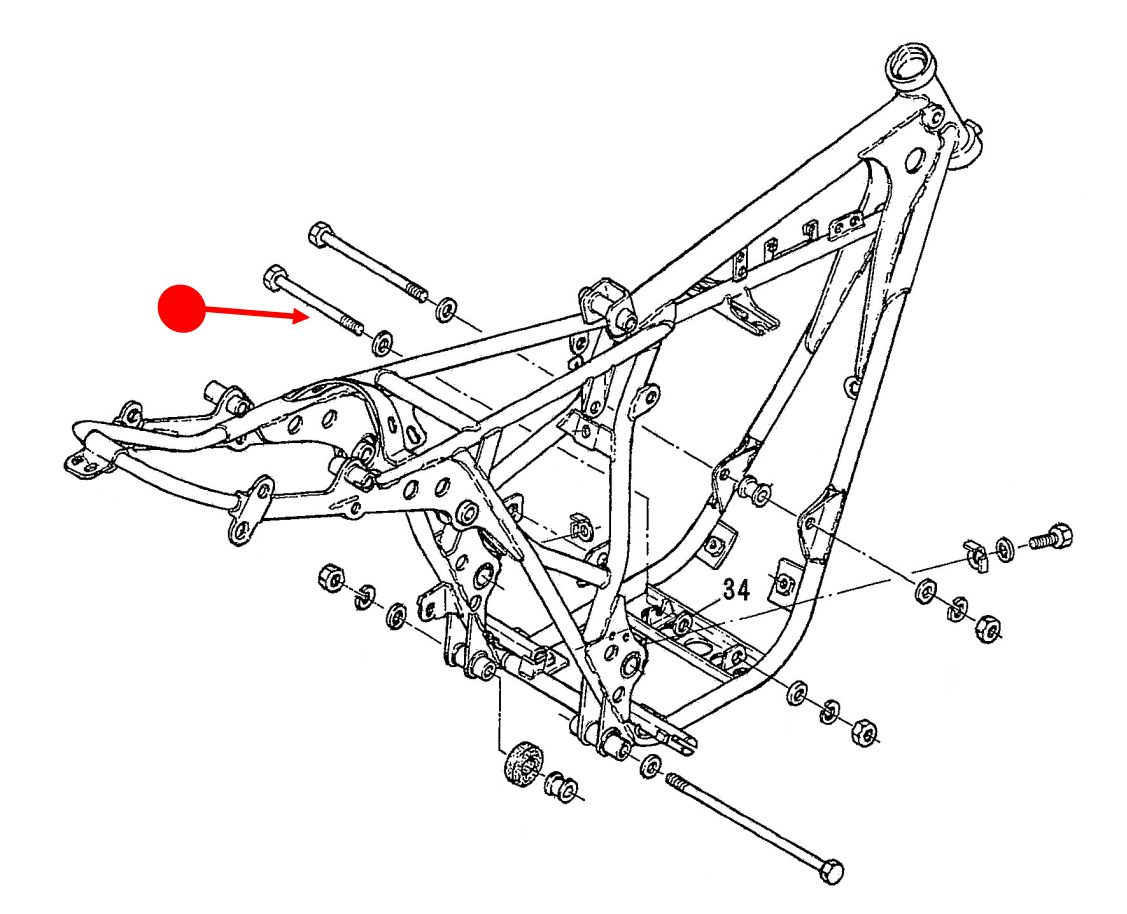 34