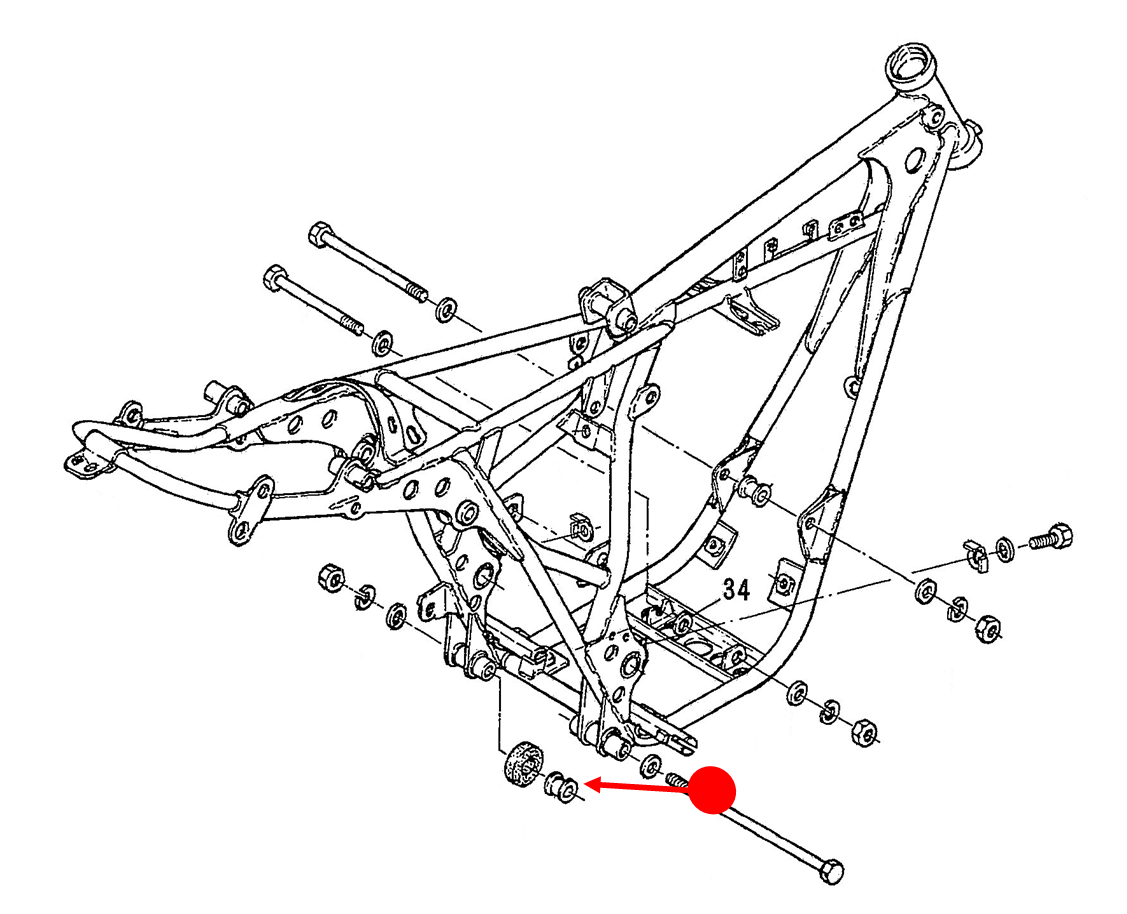 34