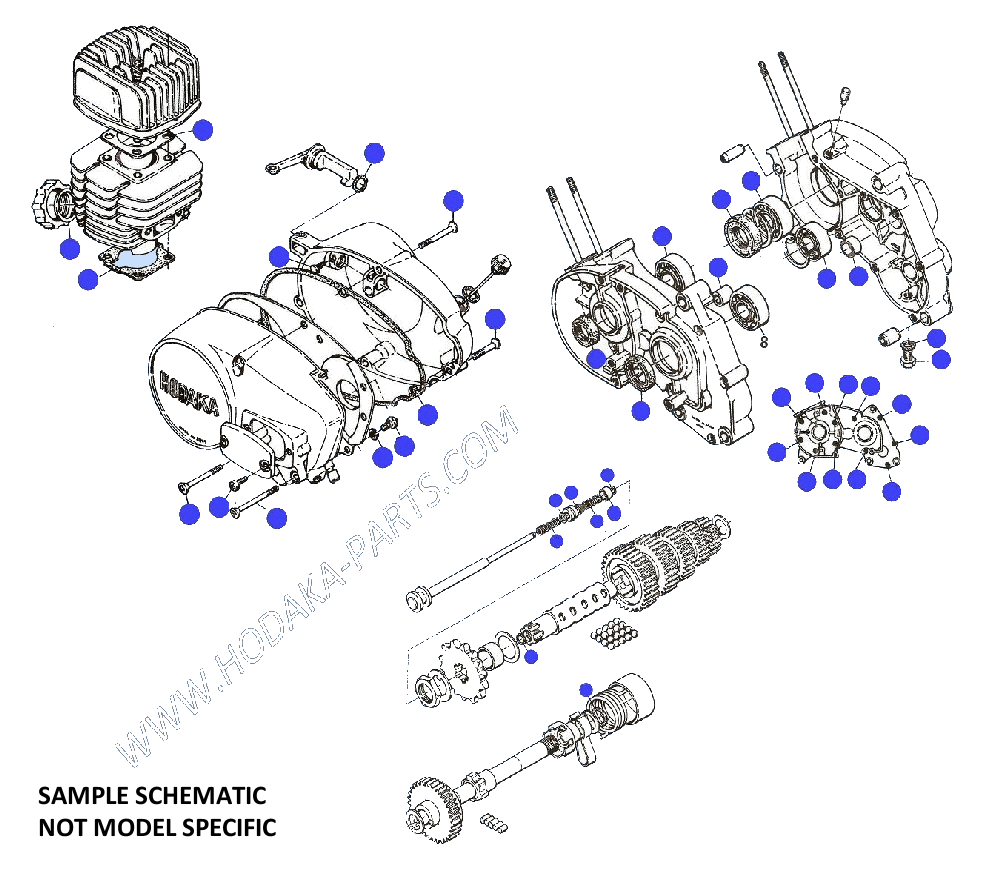 HODAKA

WWW.HODAKA-PARTS.COM

SAMPLE SCHEMATIC
NOT MODEL SPECIFIC